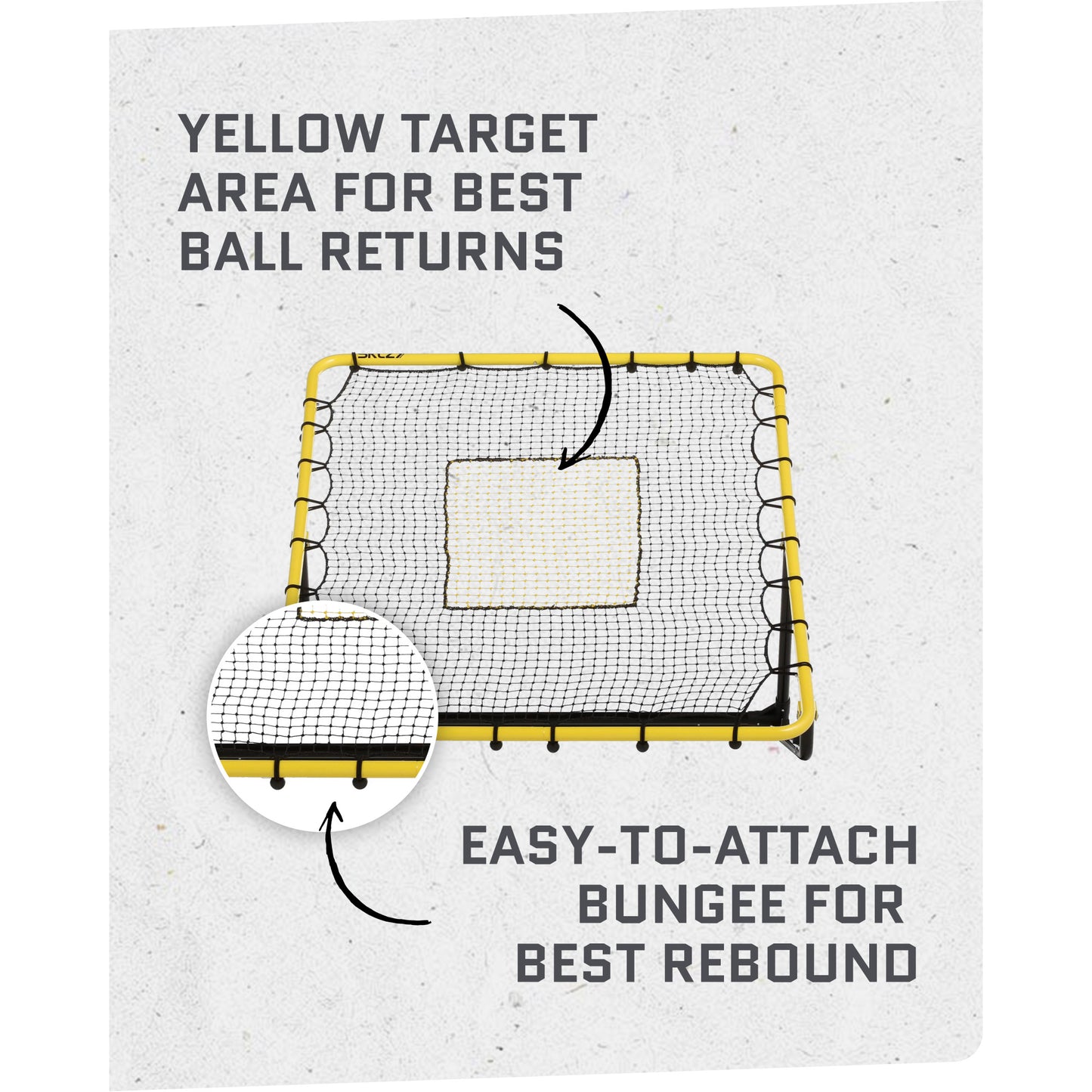 YELLOW TARGET AREA FOR BEST BALL RETURNS

SKLZ

EASY-TO-ATTACH BUNGEE FOR BEST REBOUND