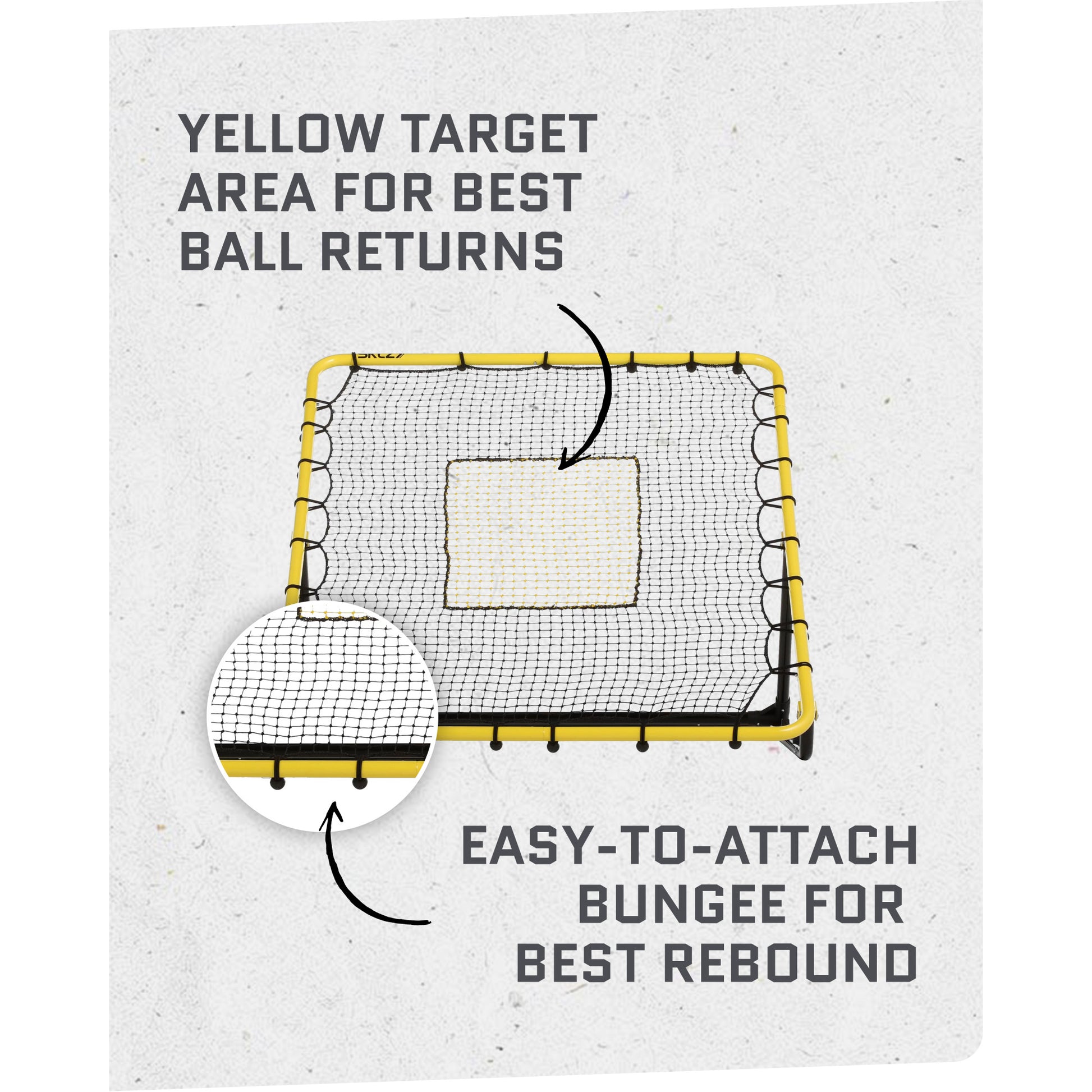 YELLOW TARGET AREA FOR BEST BALL RETURNS

SKLZ

EASY-TO-ATTACH BUNGEE FOR BEST REBOUND