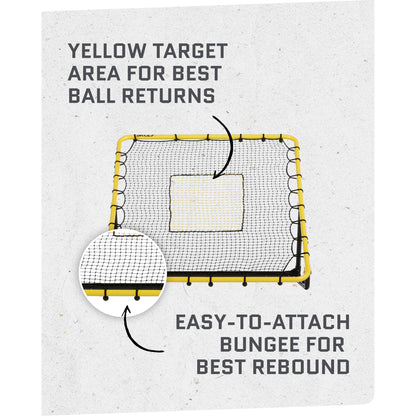 YELLOW TARGET AREA FOR BEST BALL RETURNS

EASY-TO-ATTACH BUNGEE FOR BEST REBOUND